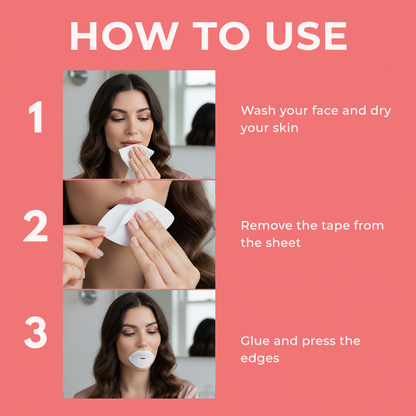 HOW TO USE

1

Wash your face and dry your skin

2

Remove the tape from the sheet

3

Glue and press the edges